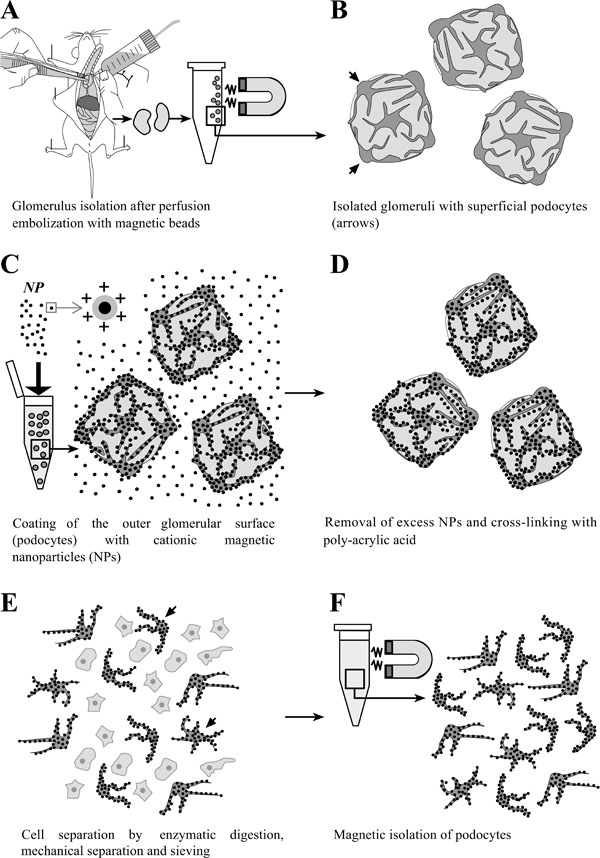 A

Glomerulus isolation after perfusion embolization with magnetic beads

B

Isolated glomeruli with superficial podocytes (arrows)

C

NP

+ + + + + +

Coating of the outer glomerular surface (podocytes) with cationic magnetic nanoparticles (NPs)

D

Removal of excess NPs and cross-linking with poly-acrylic acid

E

Cell separation by enzymatic digestion, mechanical separation and sieving

F

Magnetic isolation of podocytes